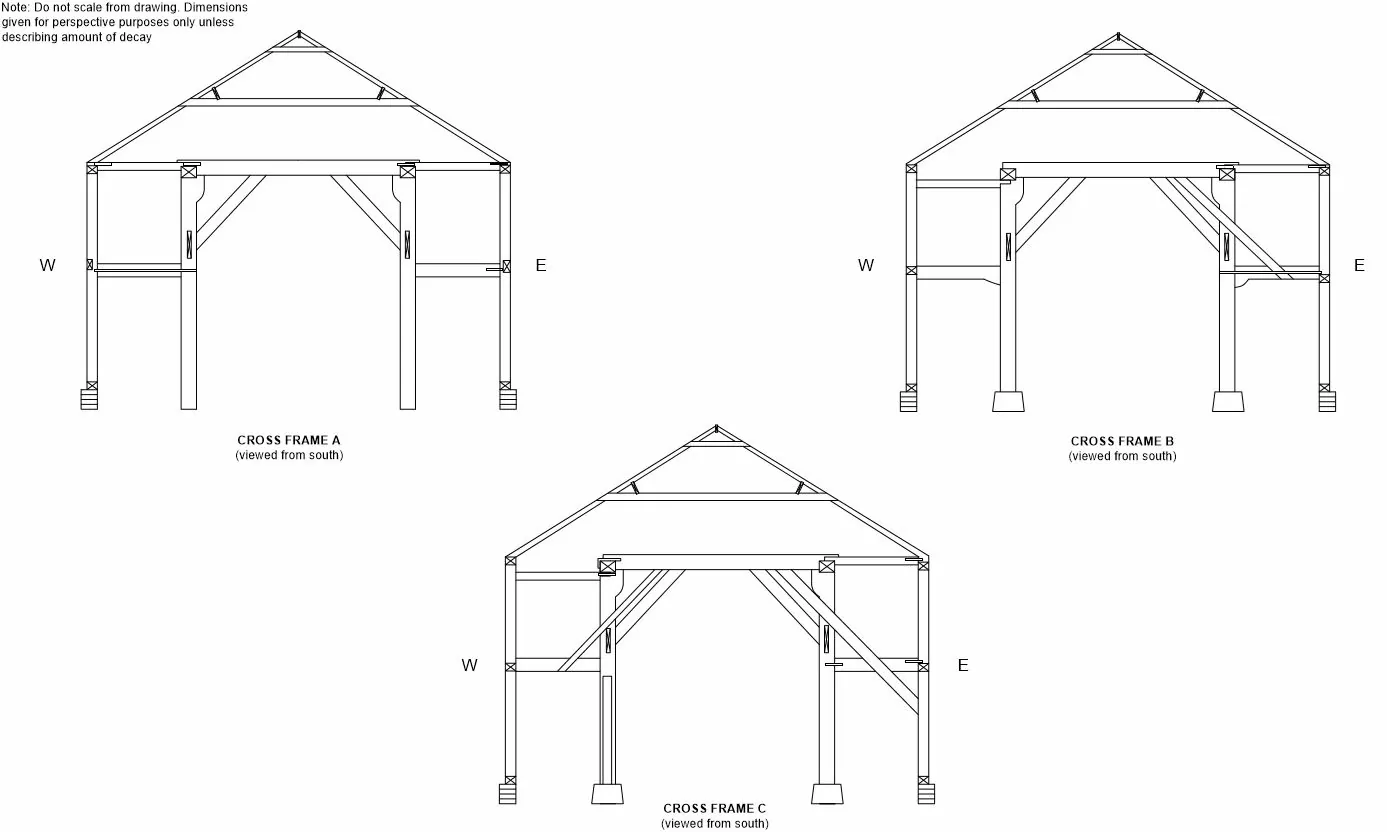 Note: Do not scale from drawing. Dimensions given for perspective purposes only unless describing amount of decay

W

E

CROSS FRAME A
(viewed from south)

W

E

CROSS FRAME B
(viewed from south)

W

E

CROSS FRAME C
(viewed from south)